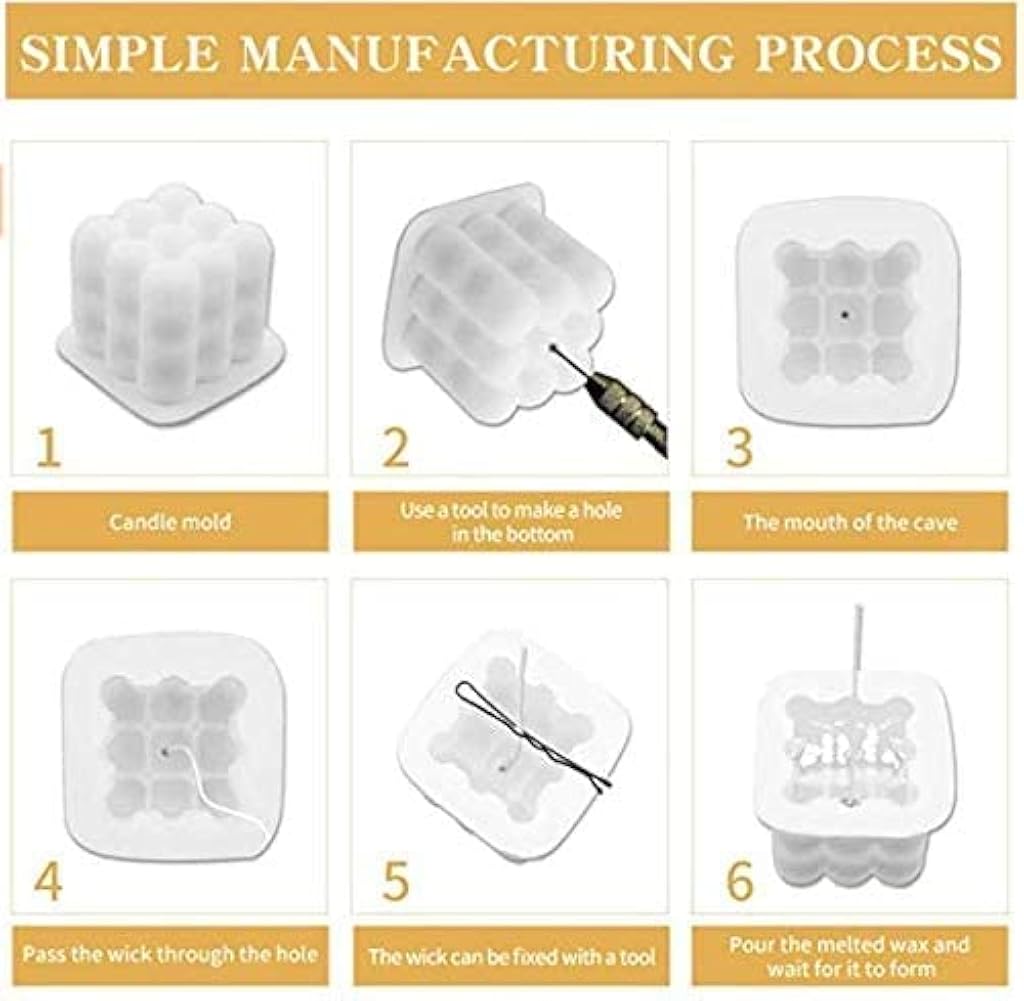 SIMPLE MANUFACTURING PROCESS

1

Candle mold

2

Use a tool to make a hole in the bottom

3

The mouth of the cave

4

Pass the wick through the hole

5

The wick can be fixed with a tool

6

Pour the melted wax and wait for it to form